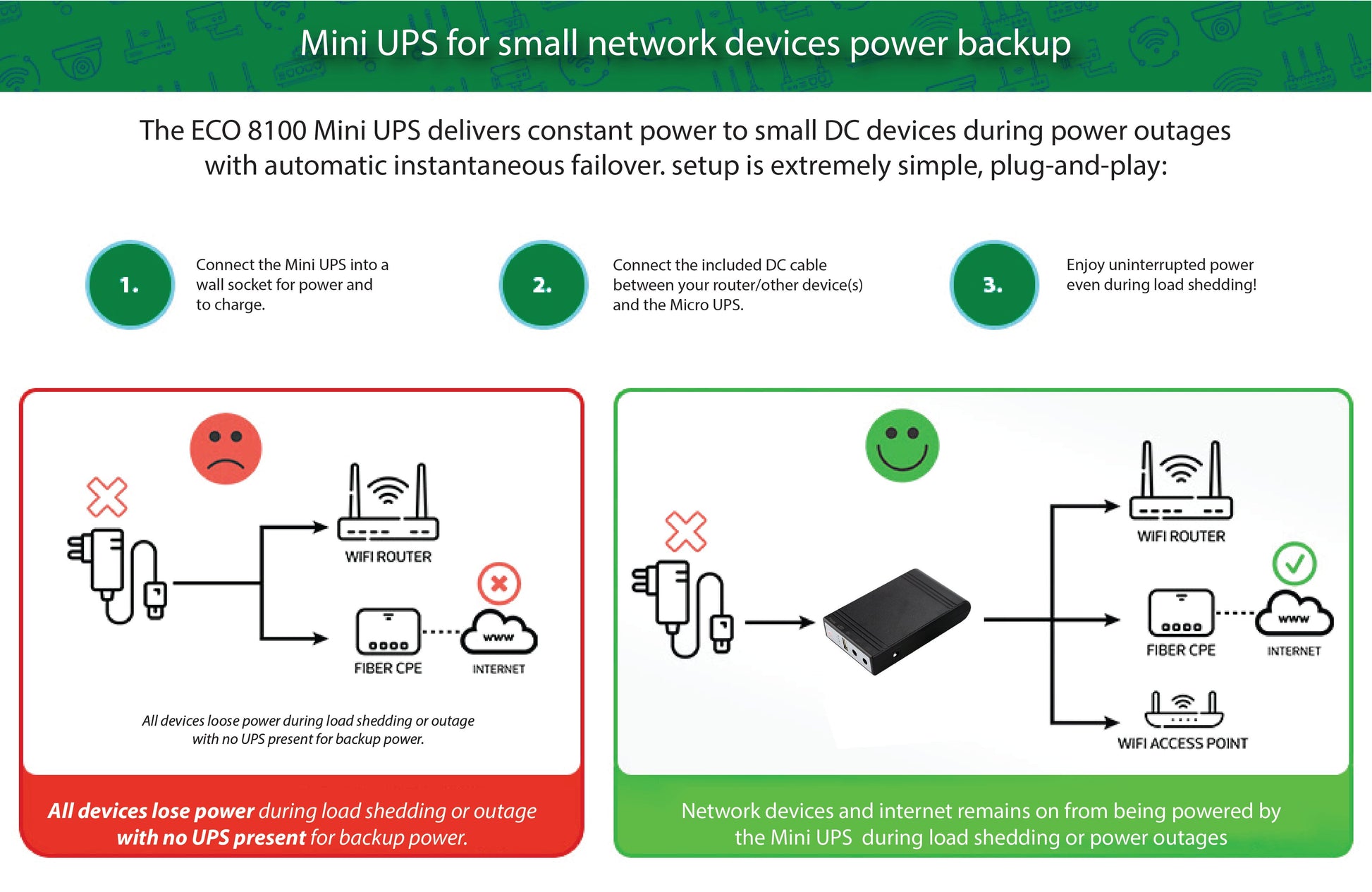 Mini UPS for small network devices power backup

The ECO 8100 Mini UPS delivers constant power to small DC devices during power outages with automatic instantaneous failover. setup is extremely simple, plug-and-play:

1. Connect the Mini UPS into a wall socket for power and to charge.

2. Connect the included DC cable between your router/other device(s) and the Micro UPS.

3. Enjoy uninterrupted power even during load shedding!

WIFI ROUTER

FIBER CPE

www

INTERNET

All devices loose power during load shedding or outage with no UPS present for backup power.

All devices lose power during load shedding or outage with no UPS present for backup power.

WIFI ROUTER

FIBER CPE

www

INTERNET

WIFI ACCESS POINT

Network devices and internet remains on from being powered by the Mini UPS during load shedding or power outages